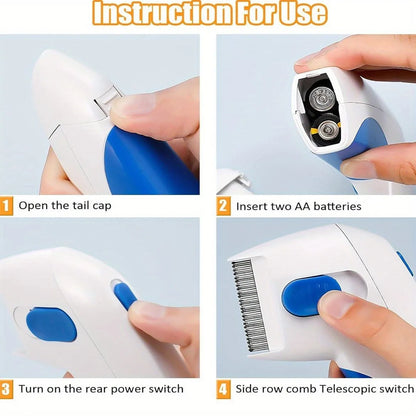 Instruction For Use

1 Open the tail cap

2 Insert two AA batteries

3 Turn on the rear power switch

4 Side row comb Telescopic switch