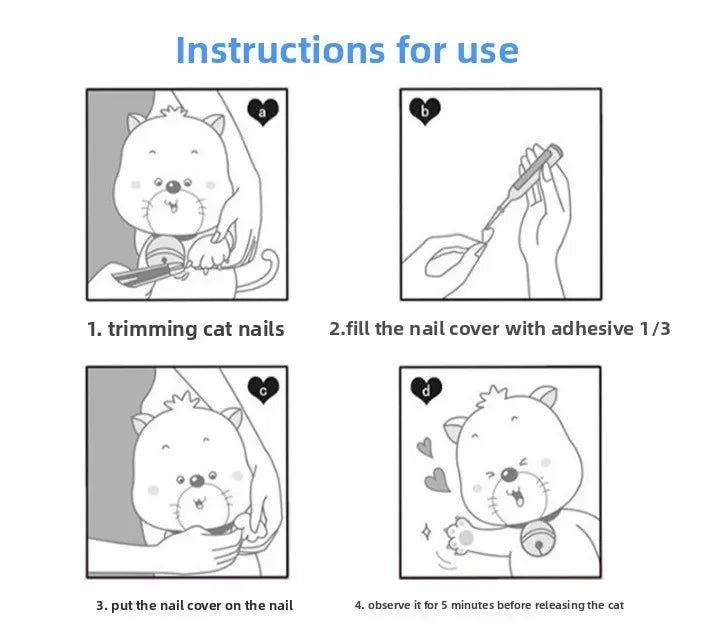 Instructions for use

a

b

1. trimming cat nails

2.fill the nail cover with adhesive 1/3

c

d

3. put the nail cover on the nail

4. observe it for 5 minutes before releasing the cat