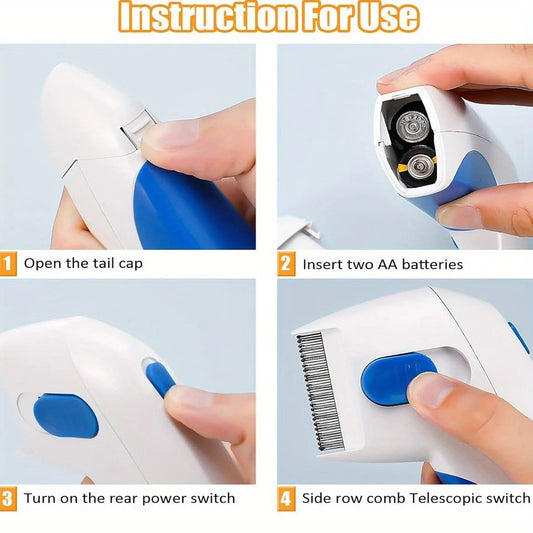 Instruction For Use

1 Open the tail cap

2 Insert two AA batteries

3 Turn on the rear power switch

4 Side row comb Telescopic switch